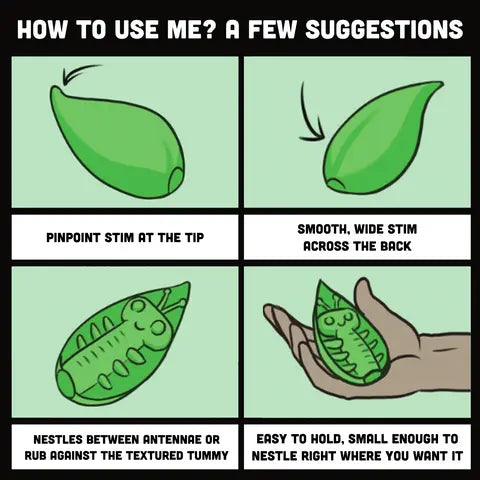 HOW TO USE ME? A FEW SUGGESTIONS

PINPOINT STIM AT THE TIP

SMOOTH, WIDE STIM ACROSS THE BACK

NESTLES BETWEEN ANTENNAE OR RUB AGAINST THE TEXTURED TUMMY

EASY TO HOLD, SMALL ENOUGH TO NESTLE RIGHT WHERE YOU WANT IT